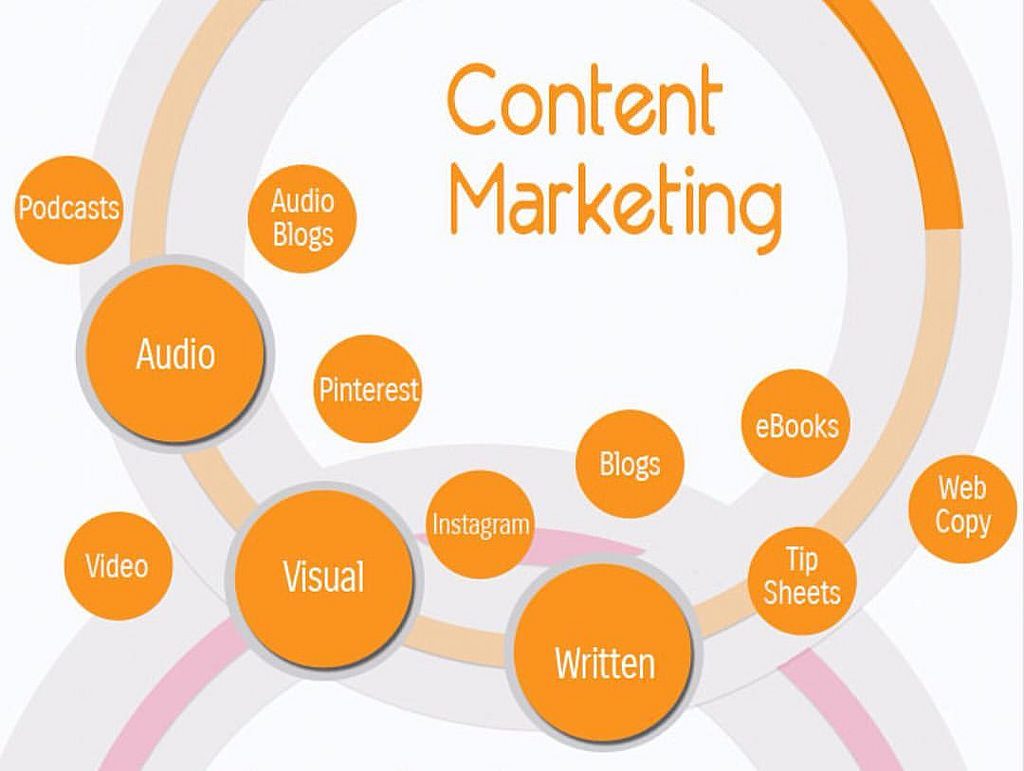 Content Marketing

Podcasts

Audio Blogs

Audio

Pinterest

eBooks

Blogs

Web Copy

Instagram

Video

Visual

Tip Sheets

Written